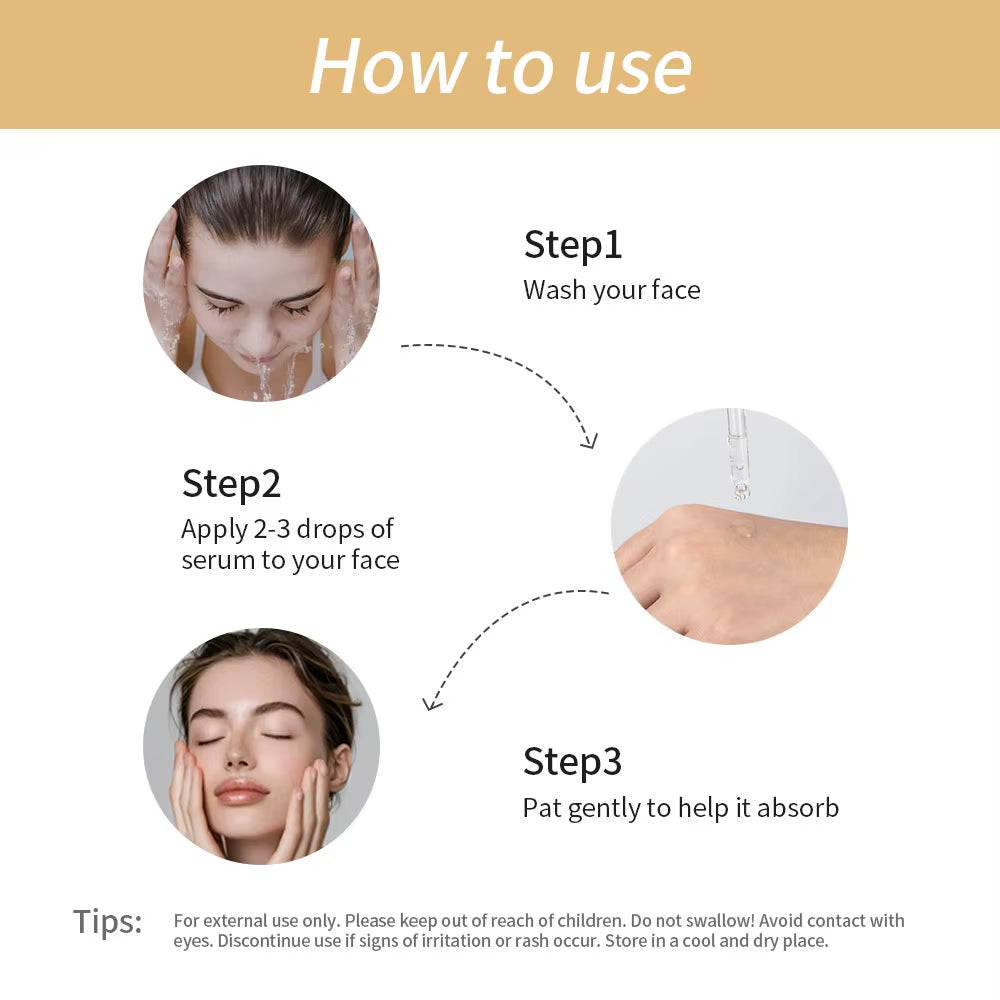 How to use

Step1
Wash your face

Step2
Apply 2-3 drops of serum to your face

Step3
Pat gently to help it absorb

Tips: For external use only. Please keep out of reach of children. Do not swallow! Avoid contact with eyes. Discontinue use if signs of irritation or rash occur. Store in a cool and dry place.